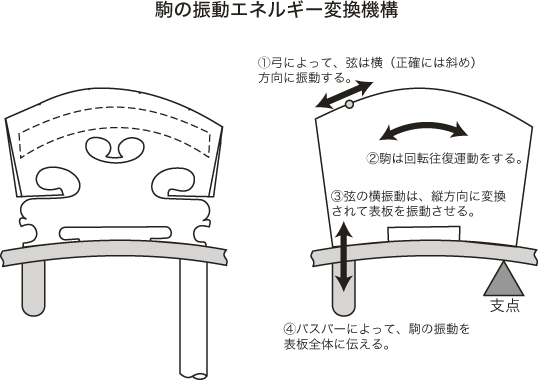 駒の振動エネルギー変換機構

①弓によって、弦は横（正確には斜め）方向に振動する。

②駒は回転往復運動をする。

③弦の横振動は、縦方向に変換されて表板を振動させる。

支点

④バスバーによって、駒の振動を表板全体に伝える。